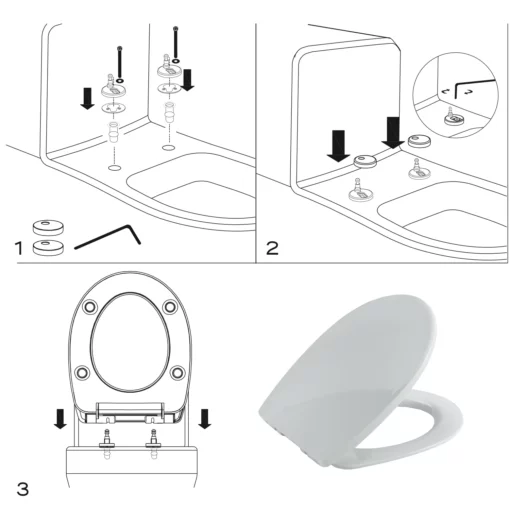 1

2

3